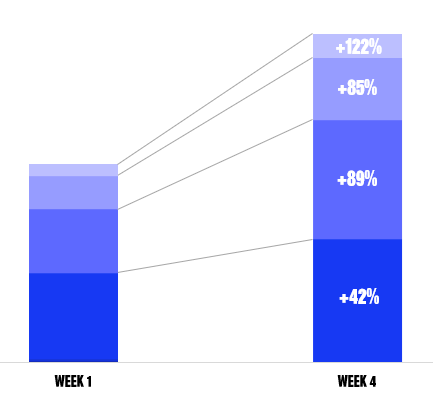 +122%
+85%
+89%
+42%
WEEK 1
WEEK 4